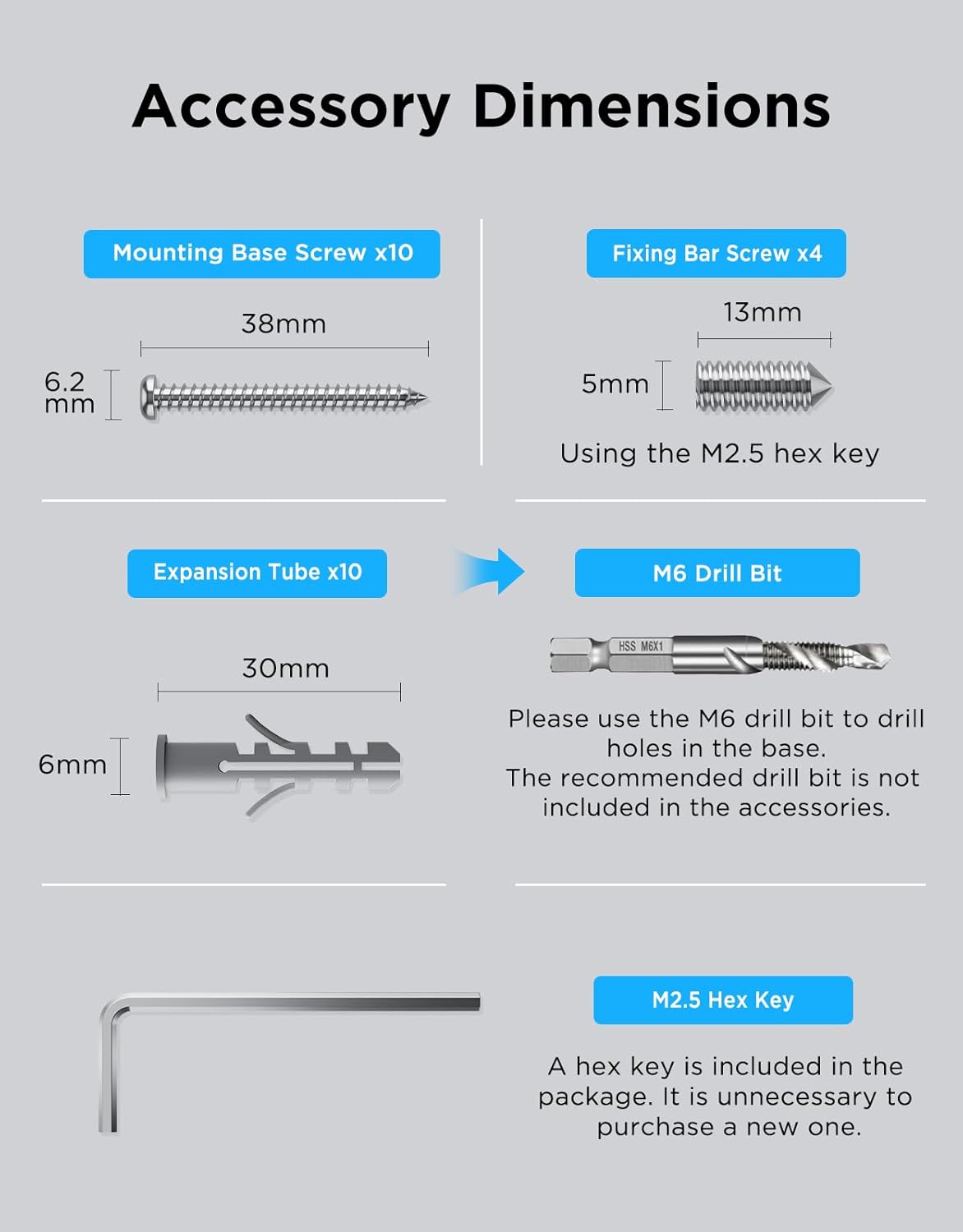 Accessory Dimensions

Mounting Base Screw x10

38mm

6.2 mm

Fixing Bar Screw x4

13mm

5mm

Using the M2.5 hex key

Expansion Tube x10

30mm

6mm

M6 Drill Bit

HSS M6X1

Please use the M6 drill bit to drill holes in the base.
The recommended drill bit is not included in the accessories.

M2.5 Hex Key

A hex key is included in the package. It is unnecessary to purchase a new one.